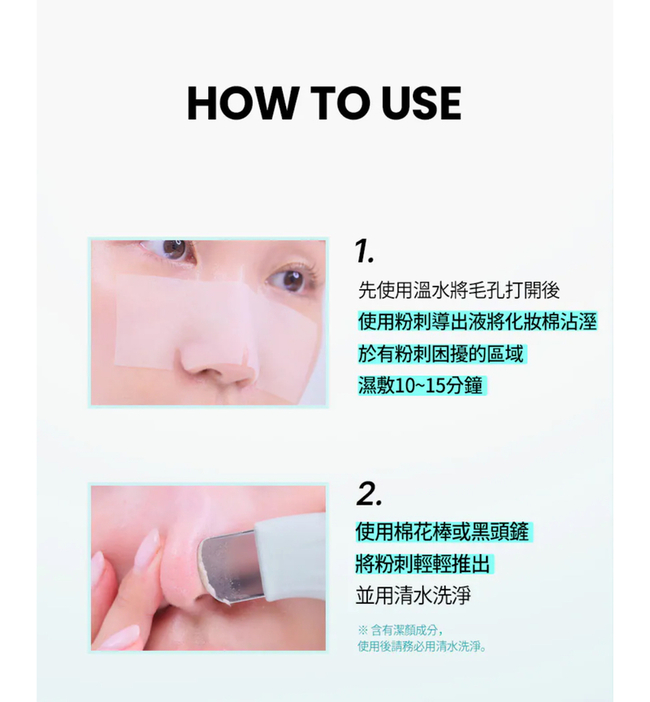 HOW TO USE

1.

先使用溫水將毛孔打開後
使用粉刺導出液將化妝棉沾溼
於有粉刺困擾的區域
濕敷10~15分鐘

2.

使用棉花棒或黑頭鏟
將粉刺輕輕推出
並用清水洗淨

※ 含有潔顏成分，
使用後請務必用清水洗淨。