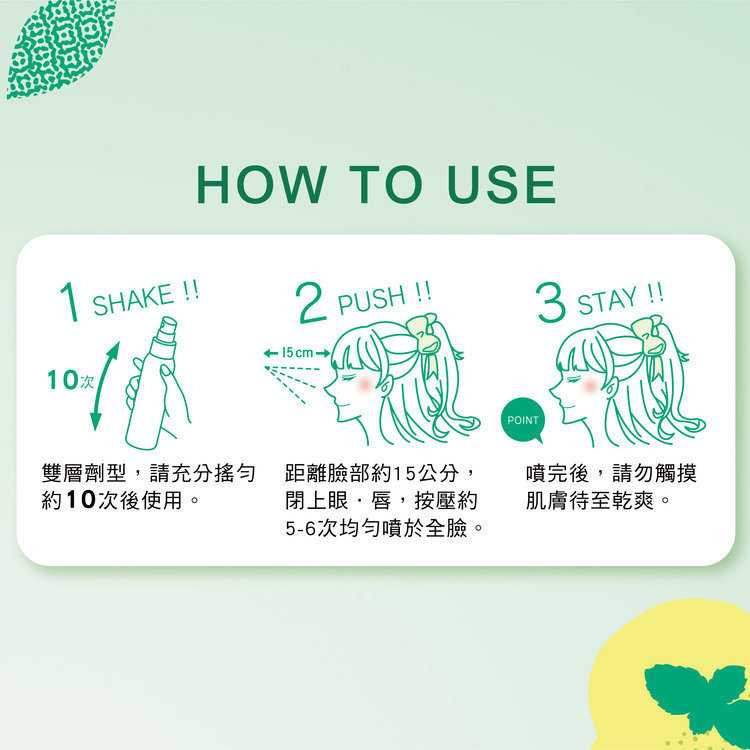 HOW TO USE

1 SHAKE !!

10次

雙層劑型，請充分搖勻約10次後使用。

2 PUSH !!

15 cm

距離臉部約15公分，閉上眼・唇，按壓約5-6次均勻噴於全臉。

3 STAY !!

POINT

噴完後，請勿觸摸肌膚待至乾爽。